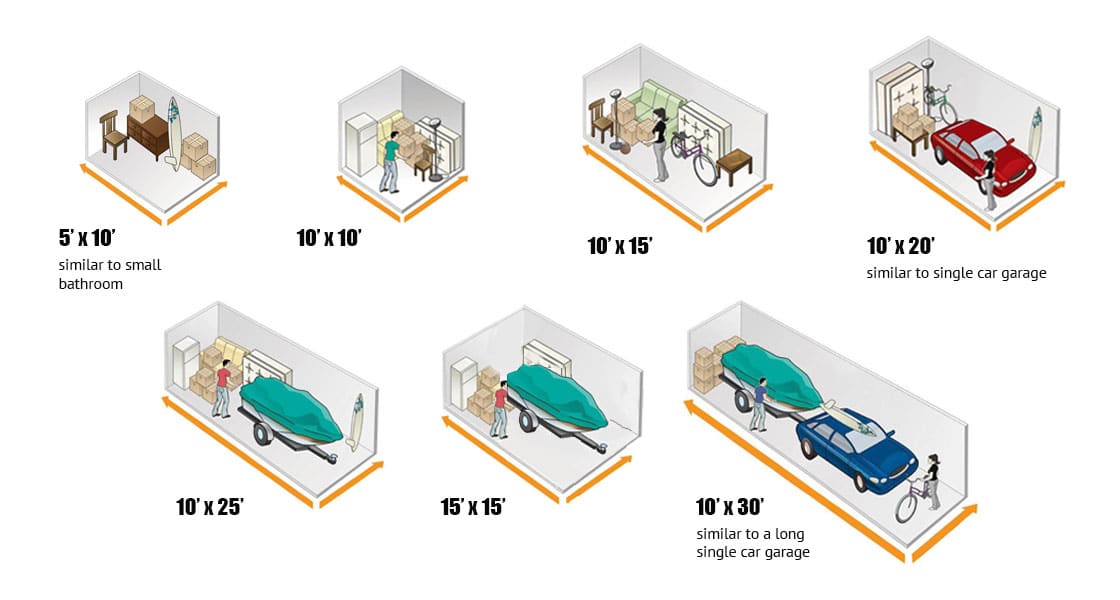 5' x 10'
similar to small bathroom

10' x 10'

10' x 15'

10' x 20'
similar to single car garage

10' x 25'

15' x 15'

10' x 30'
similar to a long single car garage